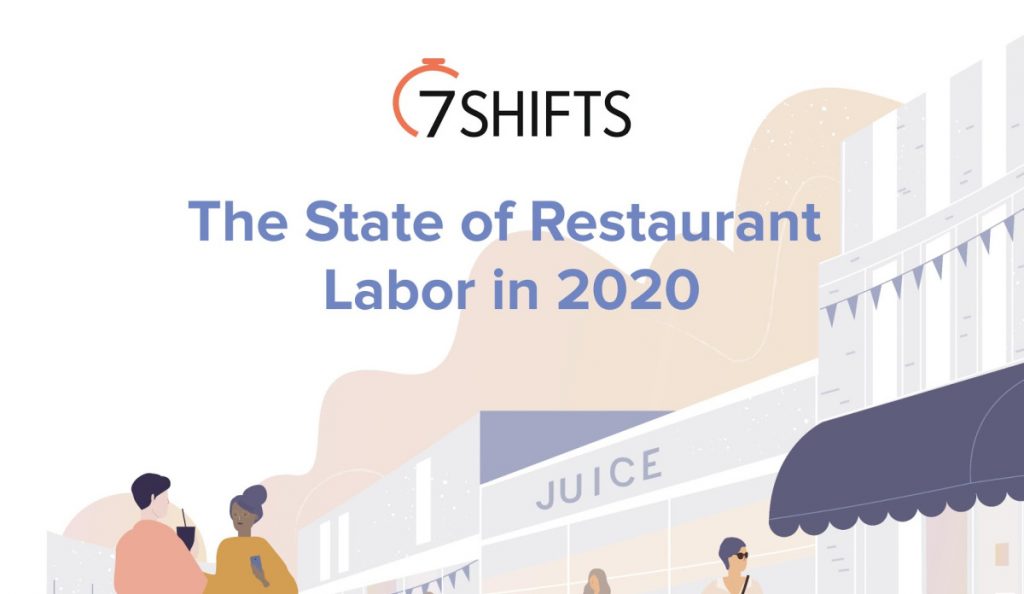 7SHIFTS

The State of Restaurant Labor in 2020

JUICE